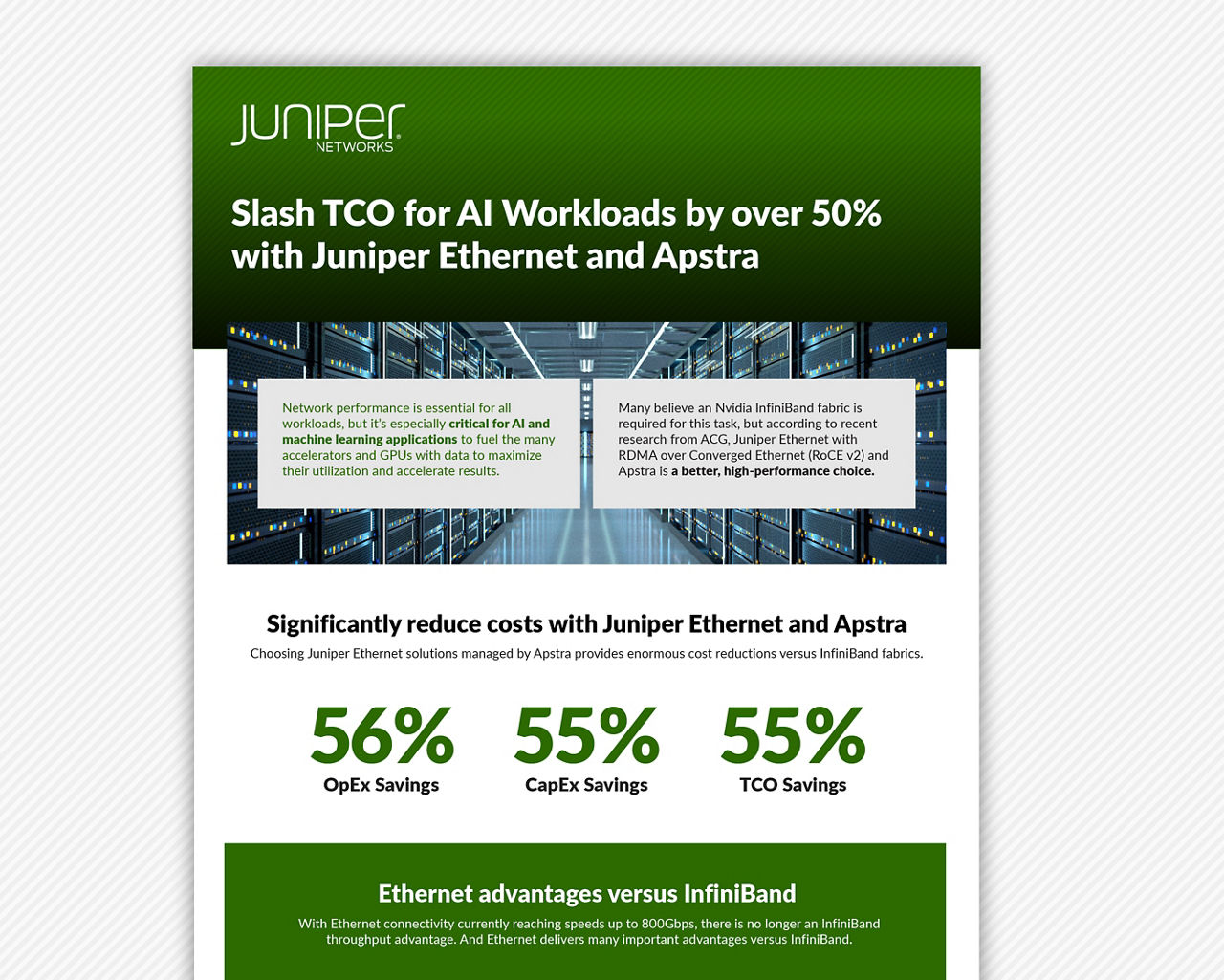 JUNIPER
NETWORKS

Slash TCO for AI Workloads by over 50% with Juniper Ethernet and Apstra

Network performance is essential for all workloads, but it's especially critical for AI and machine learning applications to fuel the many accelerators and GPUs with data to maximize their utilization and accelerate results.

Many believe an Nvidia InfiniBand fabric is required for this task, but according to recent research from ACG, Juniper Ethernet with RDMA over Converged Ethernet (RoCE v2) and Apstra is a better, high-performance choice.

Significantly reduce costs with Juniper Ethernet and Apstra

Choosing Juniper Ethernet solutions managed by Apstra provides enormous cost reductions versus InfiniBand fabrics.

56%
OpEx Savings

55%
CapEx Savings

55%
TCO Savings

Ethernet advantages versus InfiniBand

With Ethernet connectivity currently reaching speeds up to 800Gbps, there is no longer an InfiniBand throughput advantage. And Ethernet delivers many important advantages versus InfiniBand.